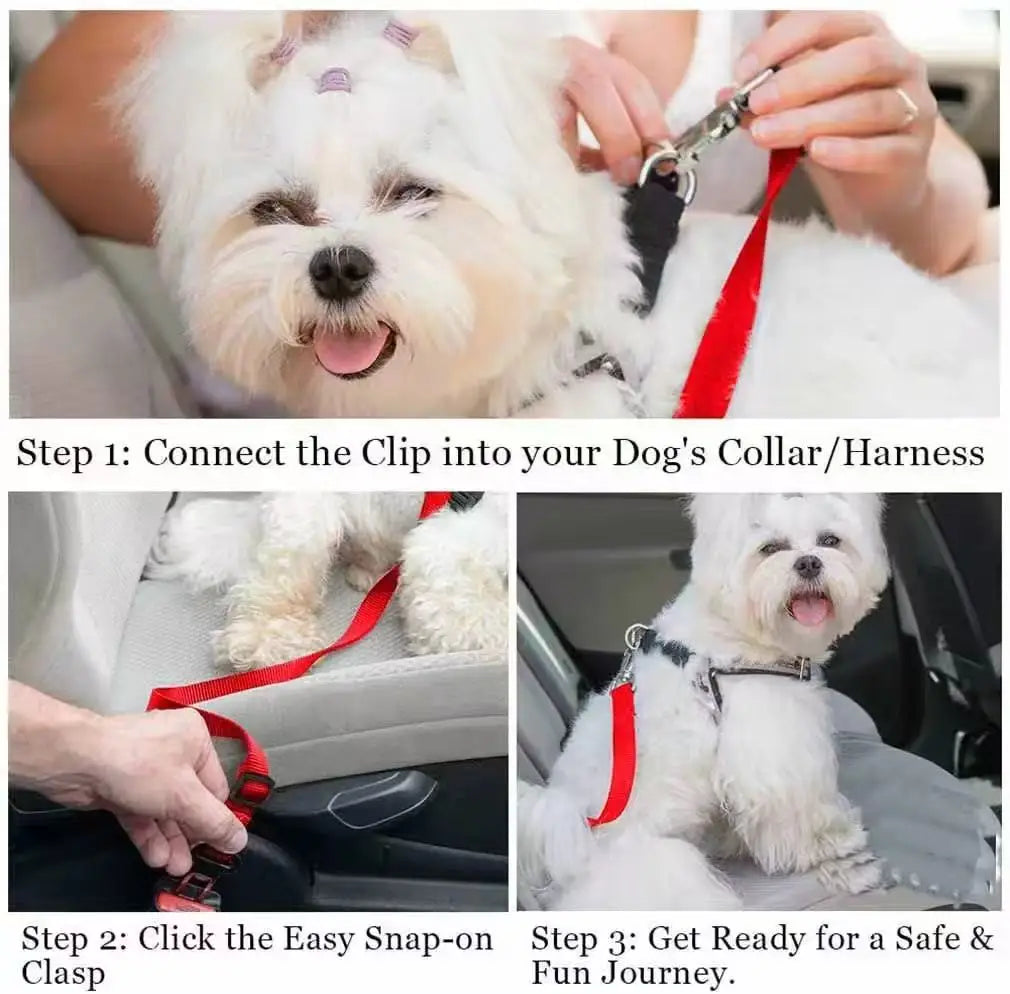 Step 1: Connect the Clip into your Dog's Collar/Harness

Step 2: Click the Easy Snap-on Clasp

Step 3: Get Ready for a Safe & Fun Journey.